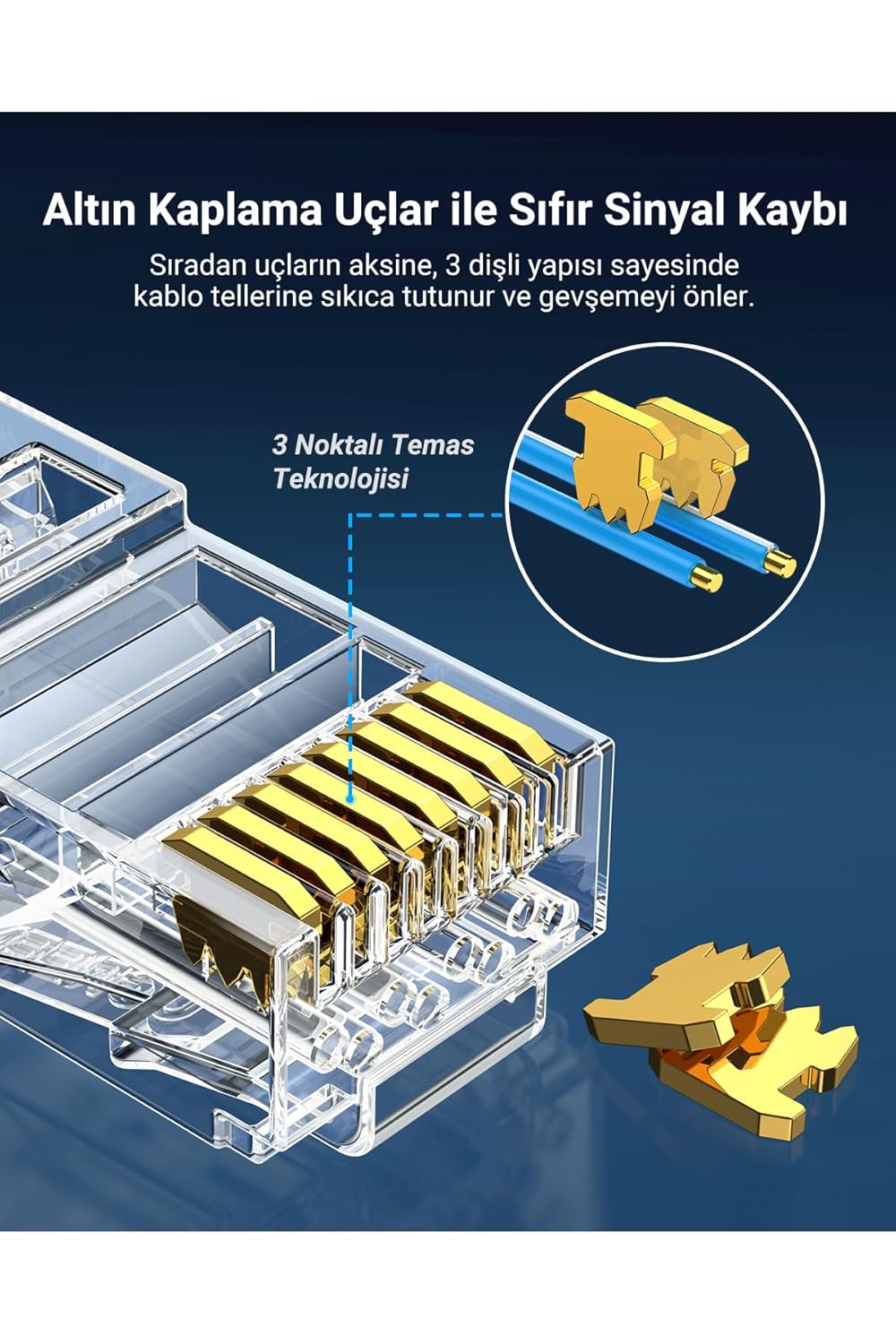 Altın Kaplama Uçlar ile Sıfır Sinyal Kaybı

Sıradan uçların aksine, 3 dişli yapısı sayesinde kablo tellerine sıkıca tutunur ve gevşemeyi önler.

3 Noktalı Temas Teknolojisi