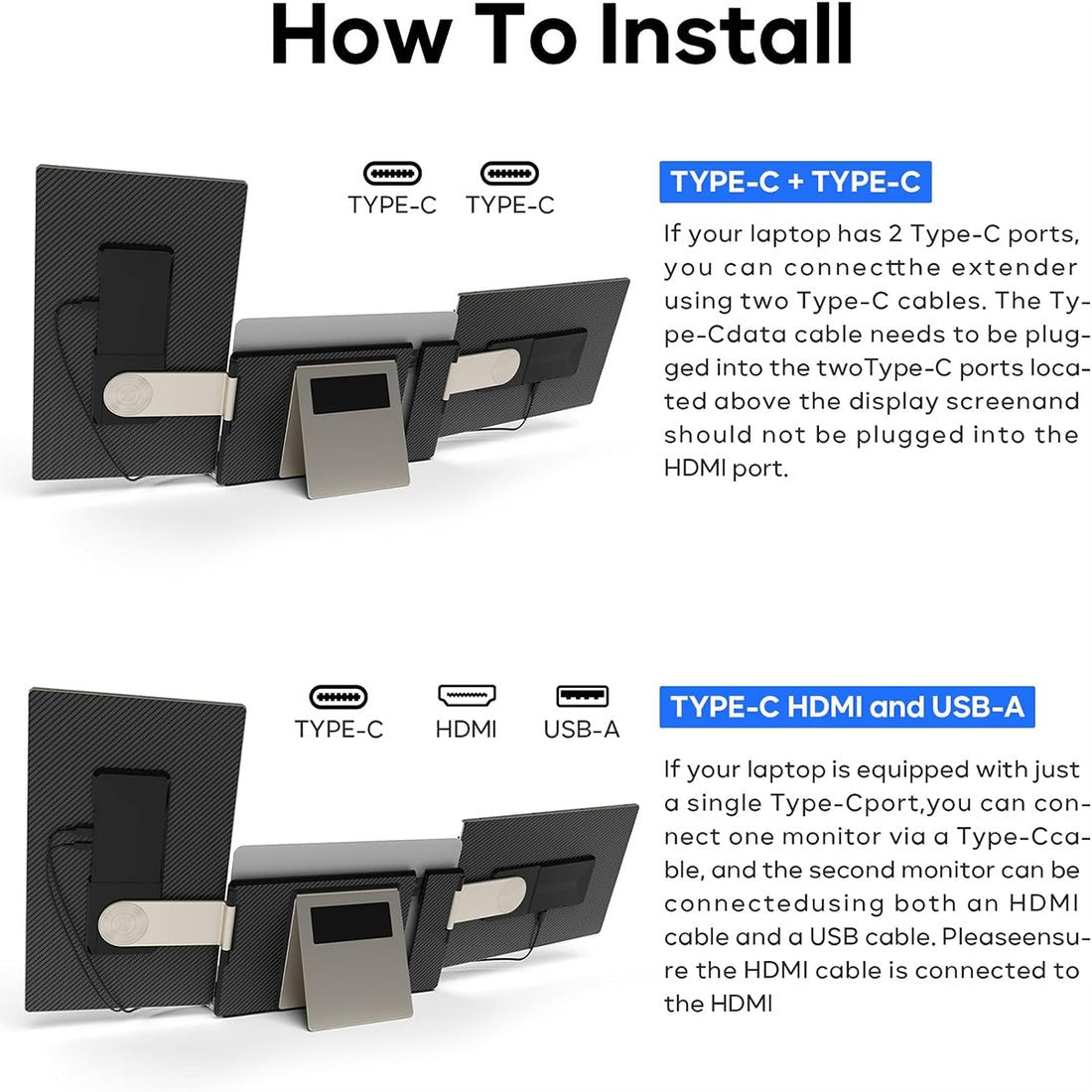 How To Install

TYPE-C TYPE-C

TYPE-C + TYPE-C

If your laptop has 2 Type-C ports, you can connectthe extender using two Type-C cables. The Type-Cdata cable needs to be plugged into the twoType-C ports located above the display screenand should not be plugged into the HDMI port.

TYPE-C HDMI USB-A

TYPE-C HDMI and USB-A

If your laptop is equipped with just a single Type-Cport,you can connect one monitor via a Type-Ccable, and the second monitor can be connectedusing both an HDMI cable and a USB cable. Pleaseensure the HDMI cable is connected to the HDMI