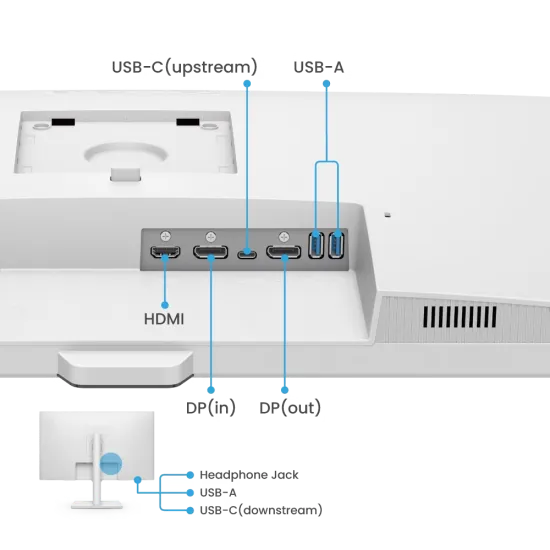 USB-C(upstream)
USB-A
HDMI
DP(in)
DP(out)
Headphone Jack
USB-A
USB-C(downstream)